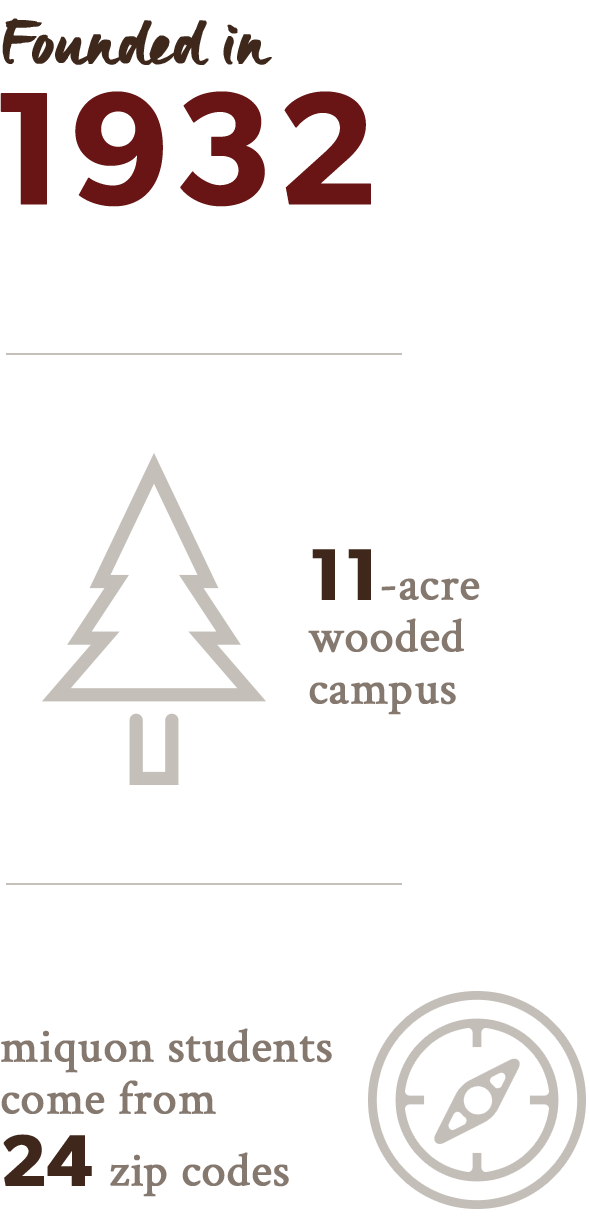 Founded in
1932

11-acre wooded campus

miquon students come from
24 zip codes