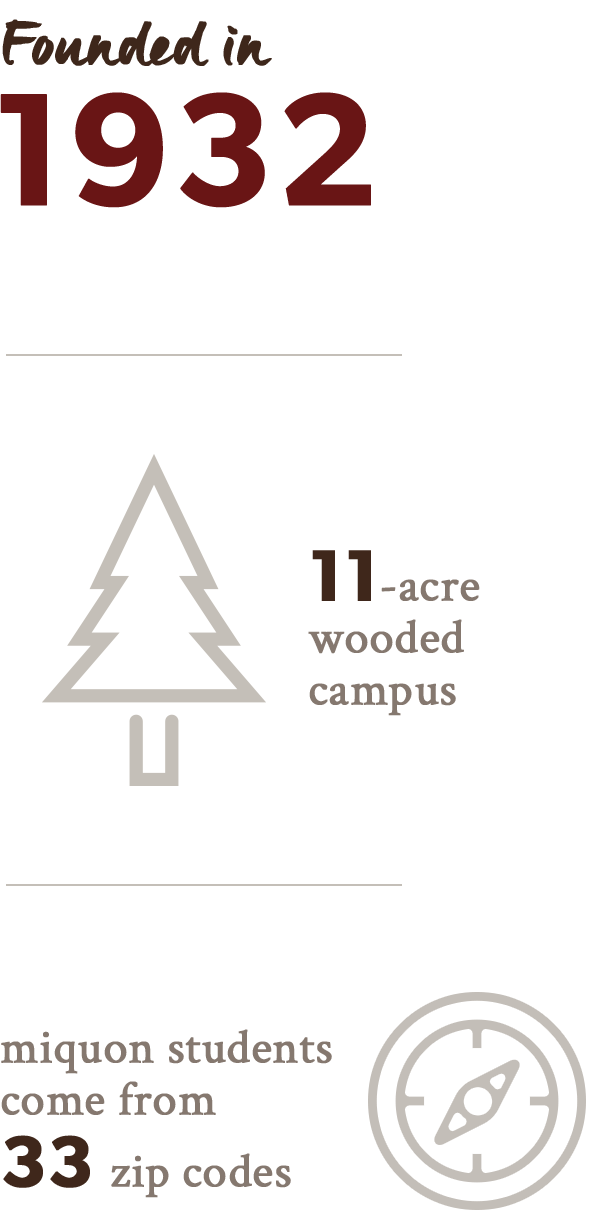 Founded in
1932

11-acre wooded campus

miquon students come from
33 zip codes