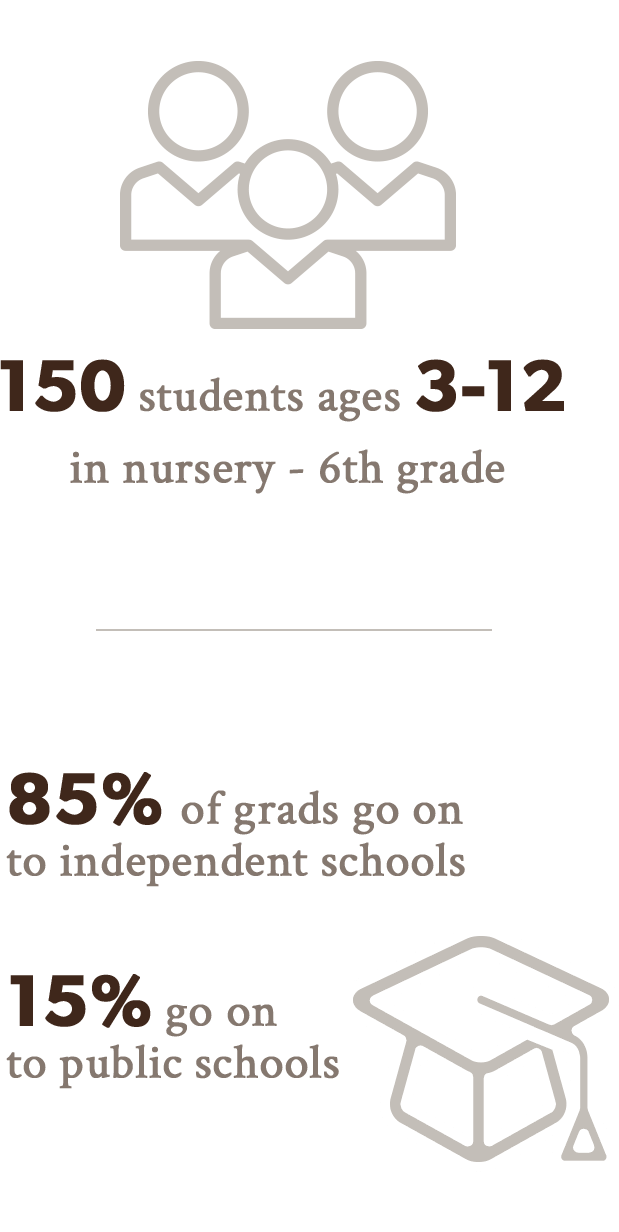 150 students ages 3-12
in nursery - 6th grade

85% of grads go on to independent schools

15% go on to public schools